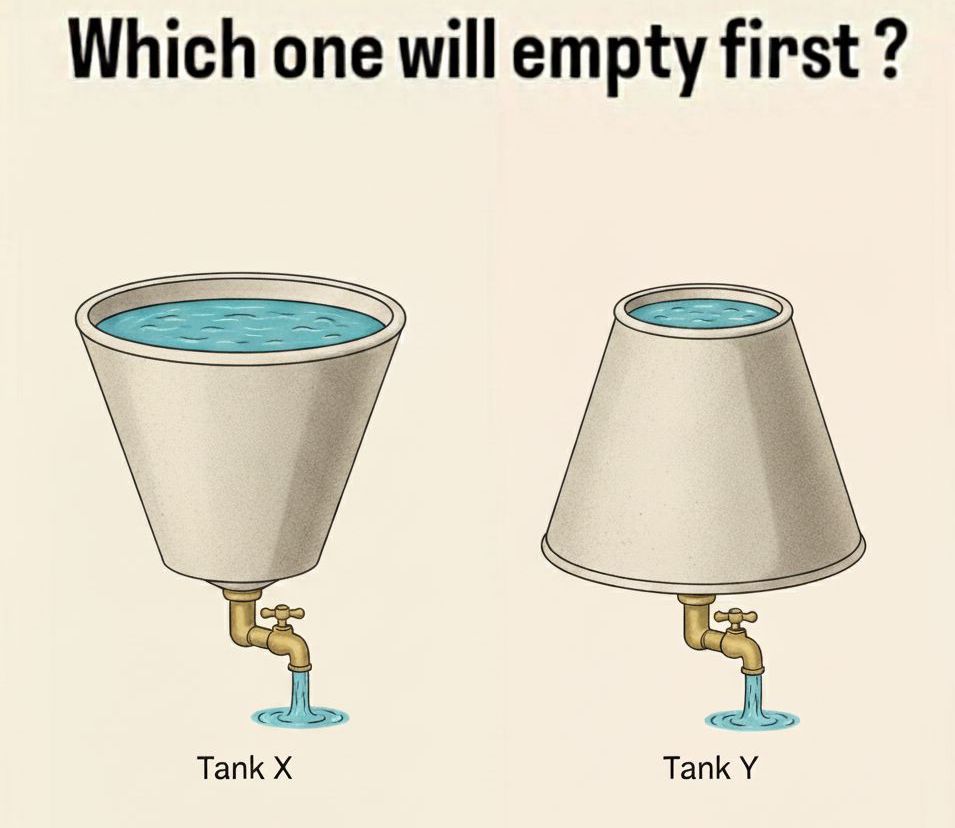 Which one will empty first ?

Tank X

Tank Y